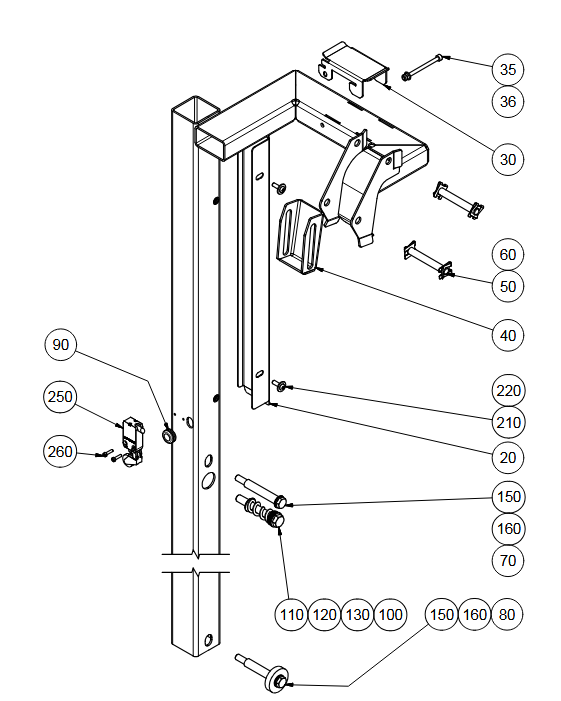 35
36
30
60
50
40
90
250
260
220
210
20
150
160
70
110 120 130 100
150 160 80