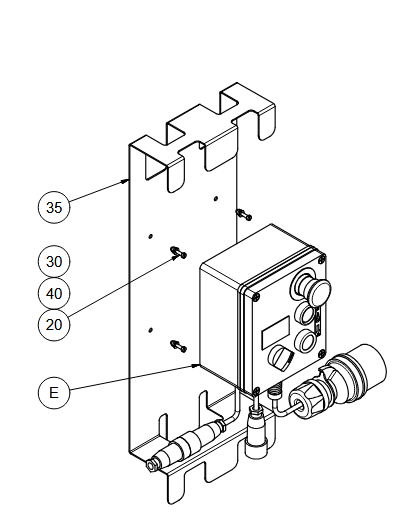 35

30

40

20

E