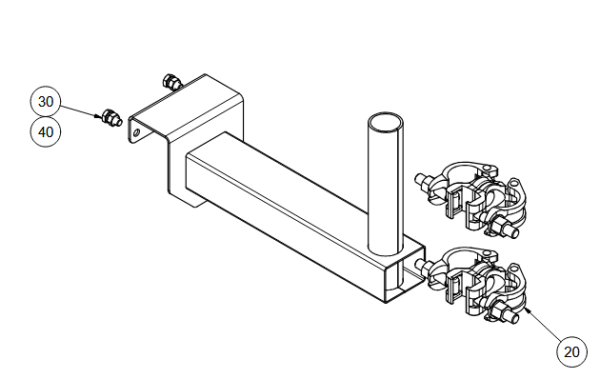 30
40
20