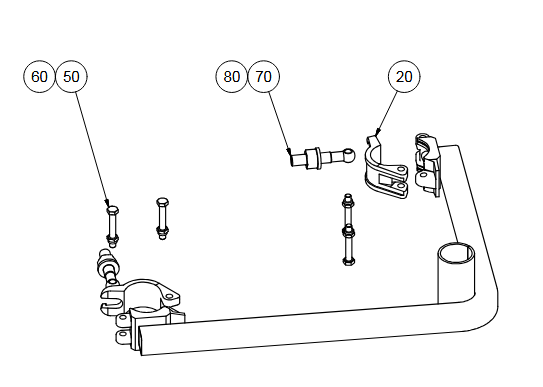 60 50

80 70

20