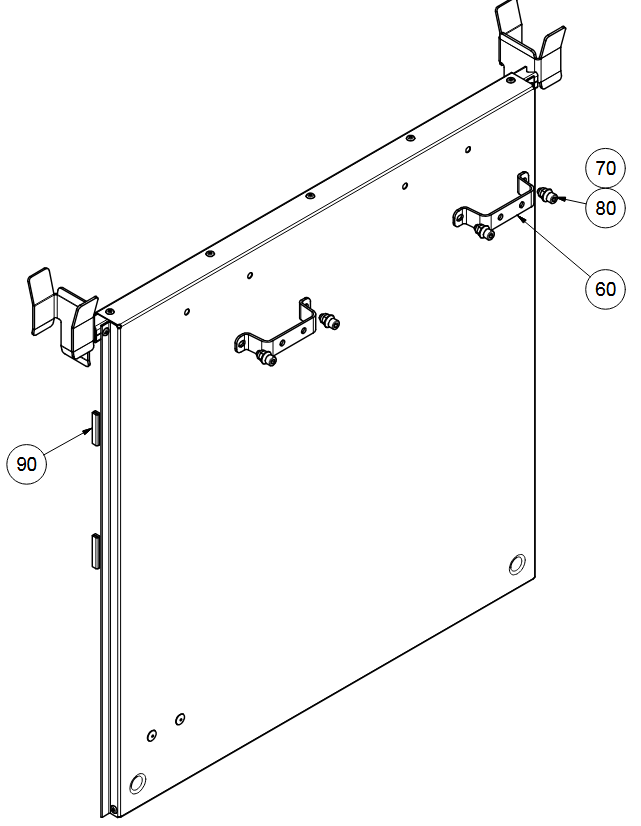 70
80
60
90