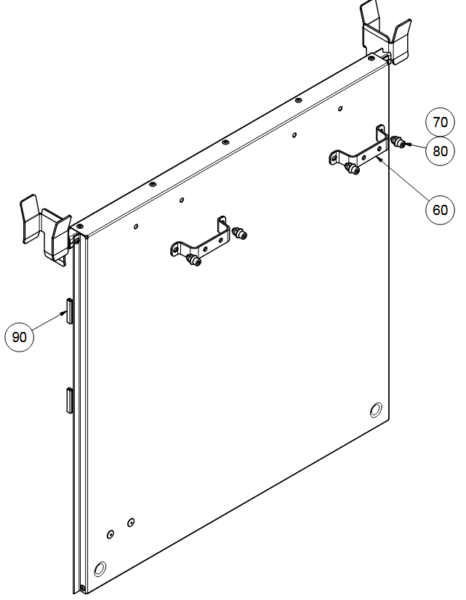 70
80
60
90