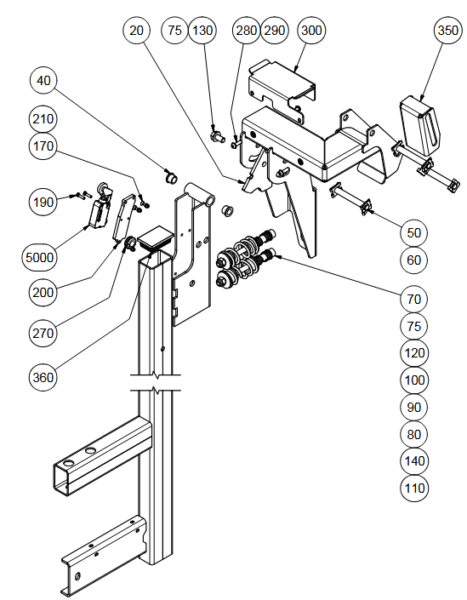 20
75
130
280
290
300
350
40
210
170
190
5000
200
270
360
50
60
70
75
120
100
90
80
140
110