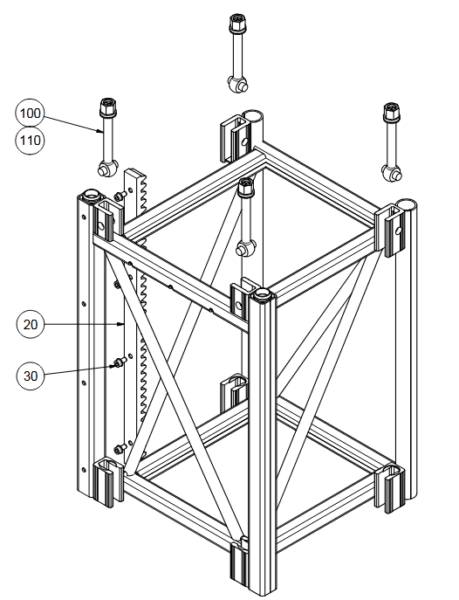 100
110
20
30