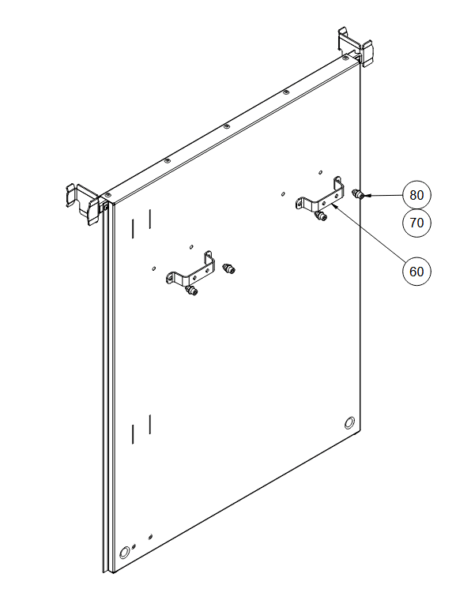 80
70
60