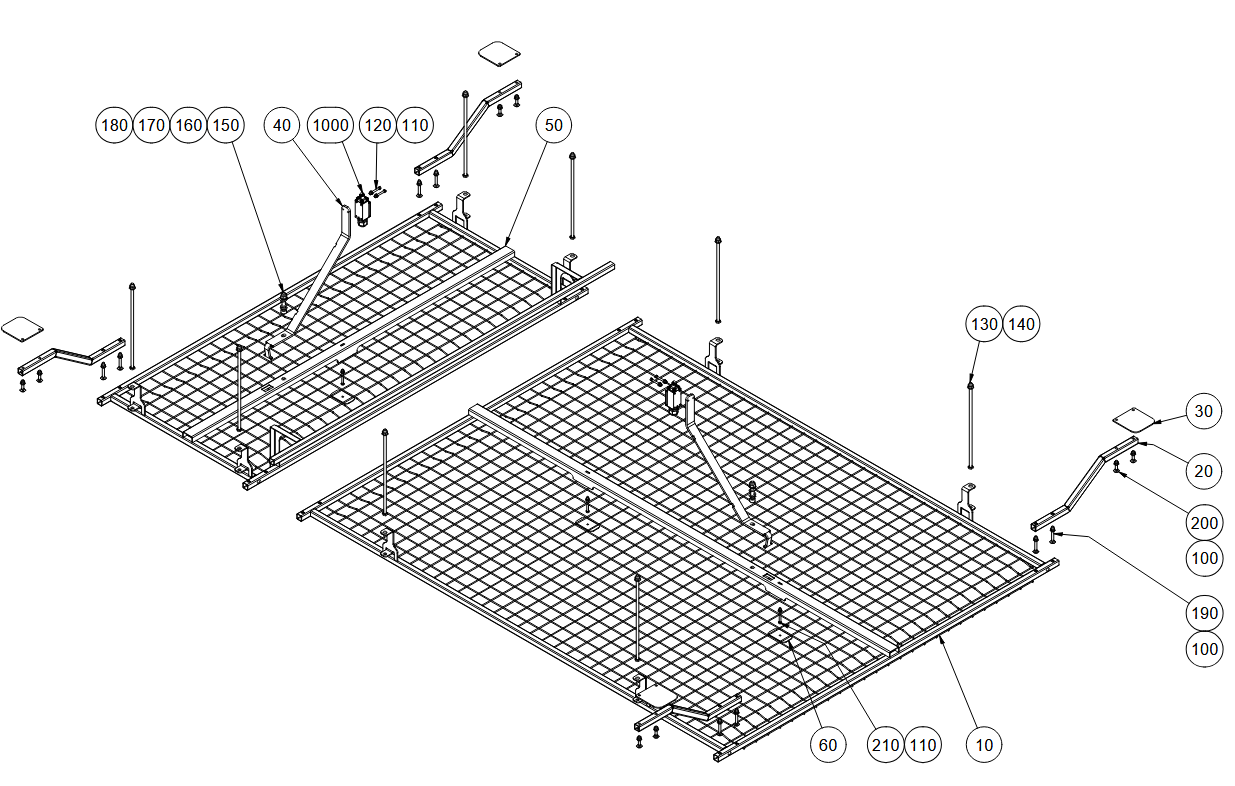 180 170 160 150
40
1000
120 110
50
130 140
30
20
200
100
190
100
60
210 110
10