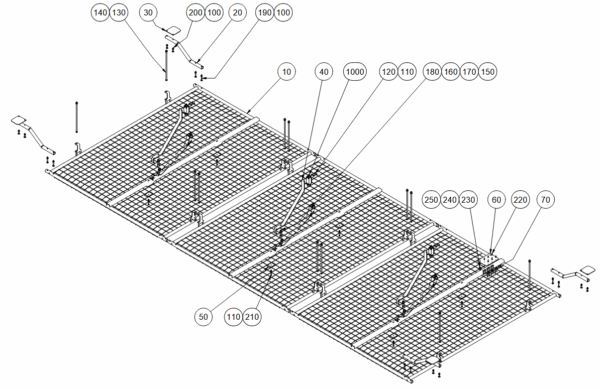 140 130
30
200 100
20
190 100
10
40
1000
120 110
180 160 170 150
250 240 230
60
220
70
50
110 210