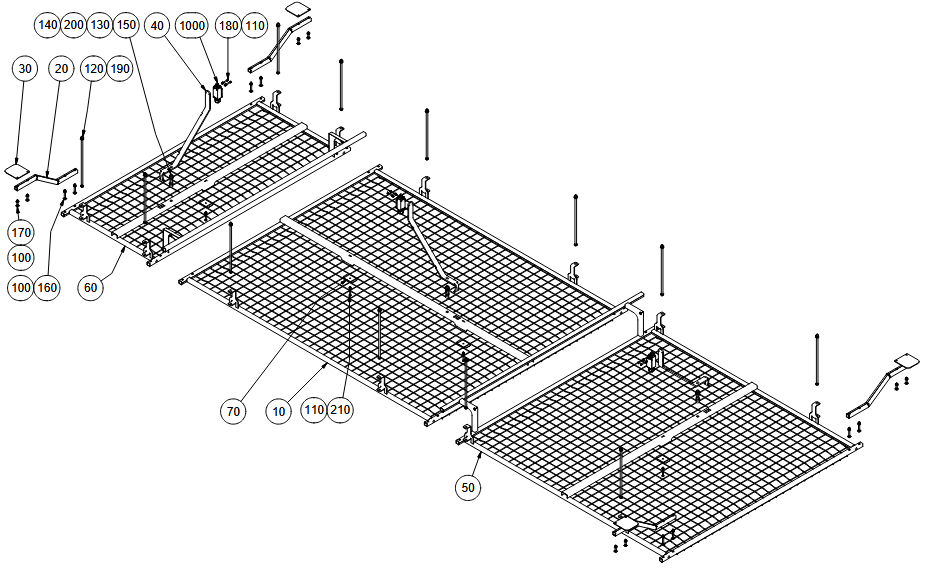 140 200 130 150 40 1000 180 110
30 20 120 190
170
100
100 160 60
70 10 110 210
50