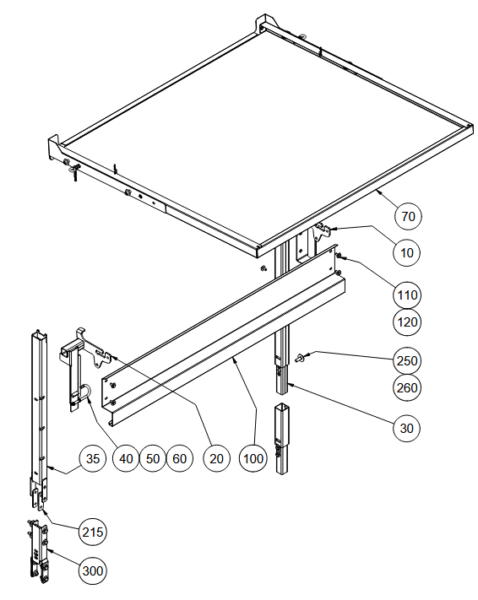 70
10
110
120
250
260
30
35
40
50
60
20
100
215
300