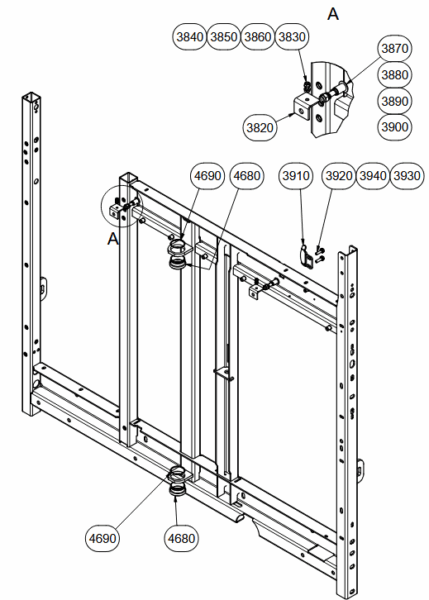 A

3840 3850 3860 3830

3870
3880
3890
3900

3820

4690 4680

3910

3920 3940 3930

A

4690

4680