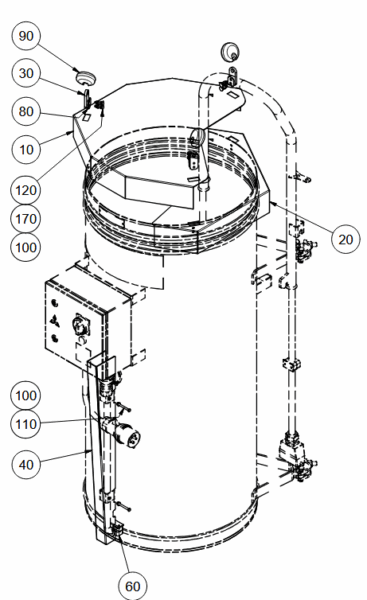 90
30
80
10
120
170
100
20
100
110
40
60