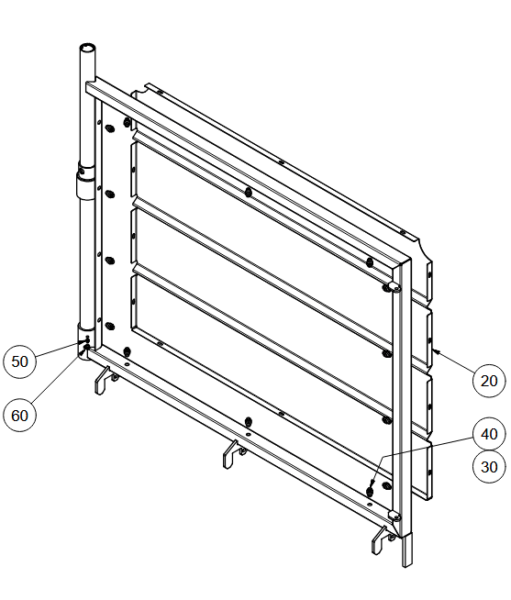 50

60

20

40

30