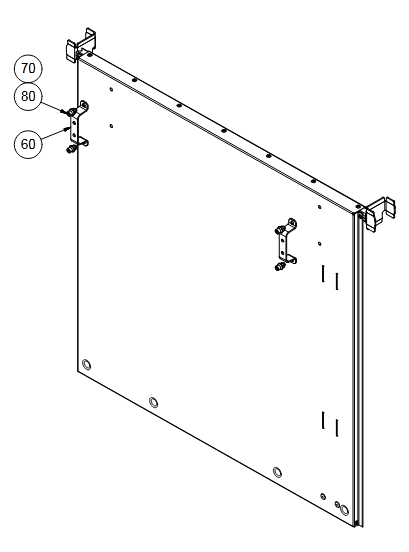 70
80
60