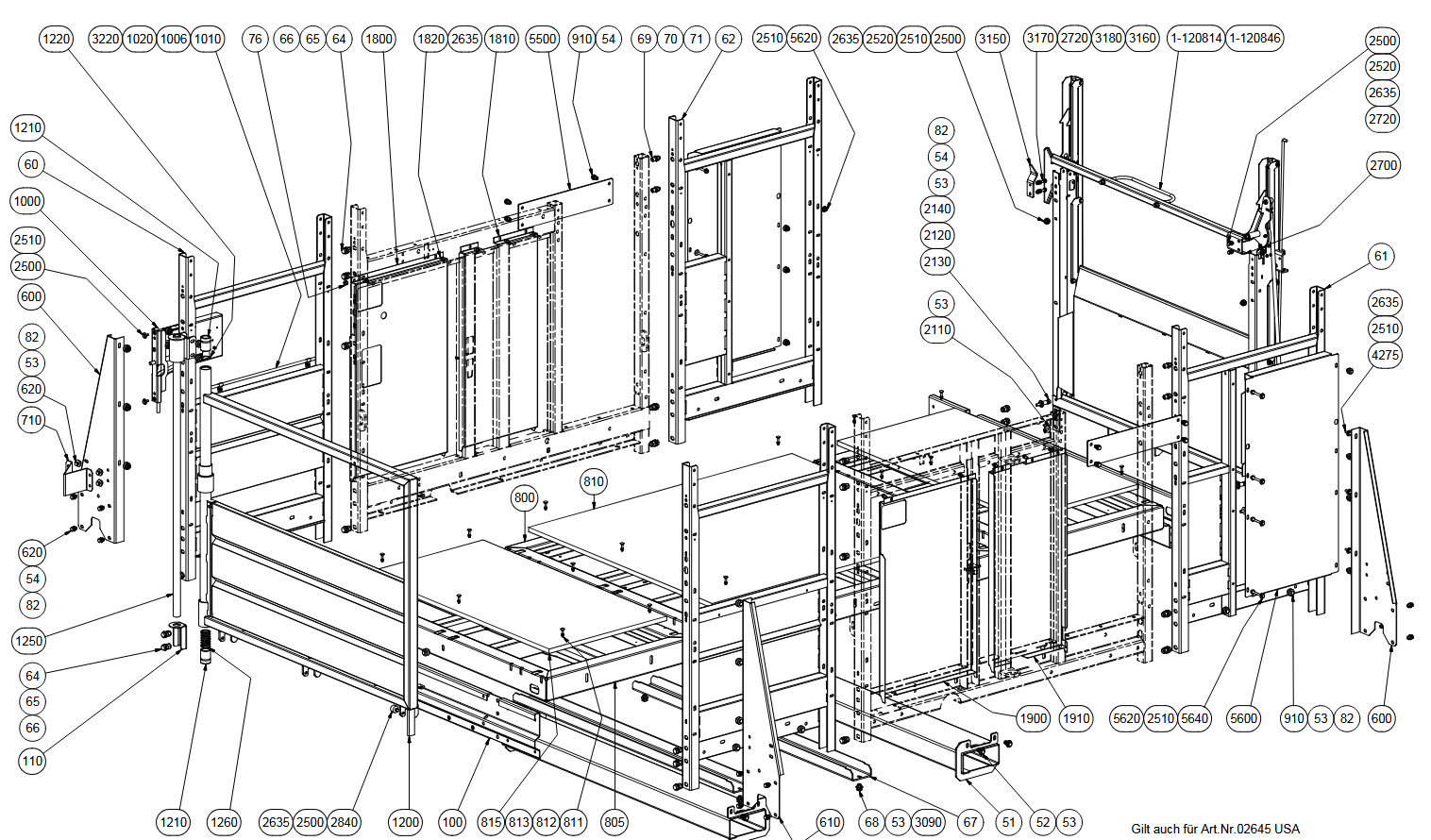 1220 3220 1020 1006 1010 76 66 65 64 1800 1820 2635 1810 5500 910 54 69 70 71 62 2510 5620 2635 2520 2510 2500 3150 3170 2720 3180 3160 1-120814 1-120846

2500
2520
2635
2720
2700
61
2635
2510
4275

1210
60
1000
2510
2500
600
82
53
620
710
620
54
82
1250
64
65
66
110

82
54
53
2140
2120
2130
53
2110

800
810

1210 1260 2635 2500 2840 1200 100 815 813 812 811 805 610 68 53 3090 67 51 52 53

1900 1910 5620 2510 5640 5600 910 53 82 600

Gilt auch für Art.Nr.02645 USA