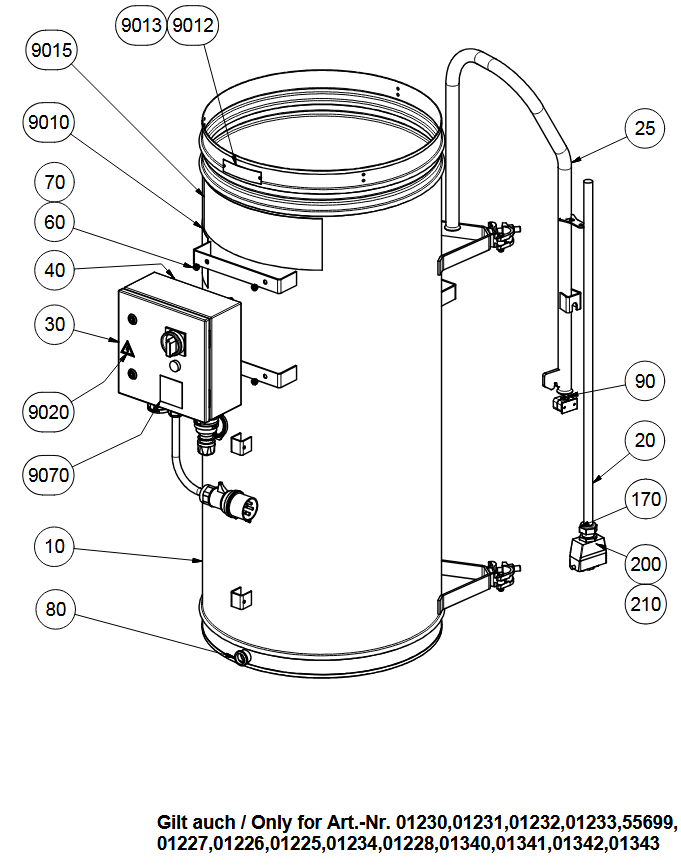 9013
9012
9015
9010
70
60
40
30
9020
9070
10
80
25
90
20
170
200
210

Gilt auch / Only for Art.-Nr. 01230,01231,01232,01233,55699, 01227,01226,01225,01234,01228,01340,01341,01342,01343