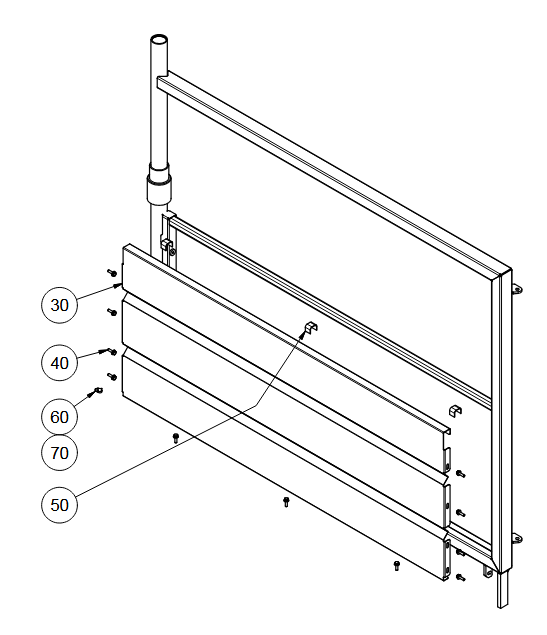 30
40
60
70
50