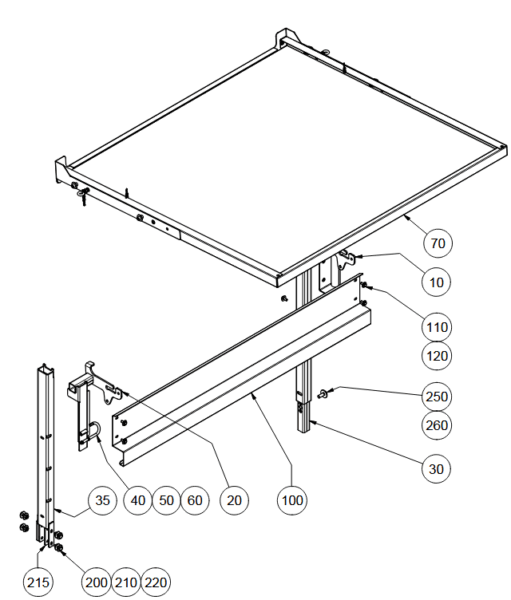 70
10
110
120
250
260
30
35
40
50
60
20
100
215
200
210
220