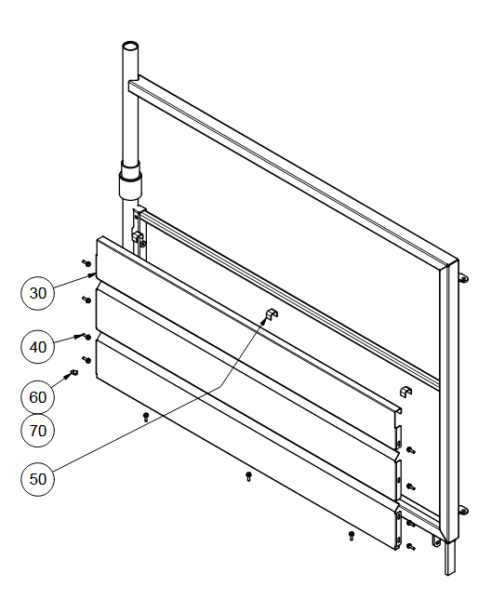 30
40
60
70
50