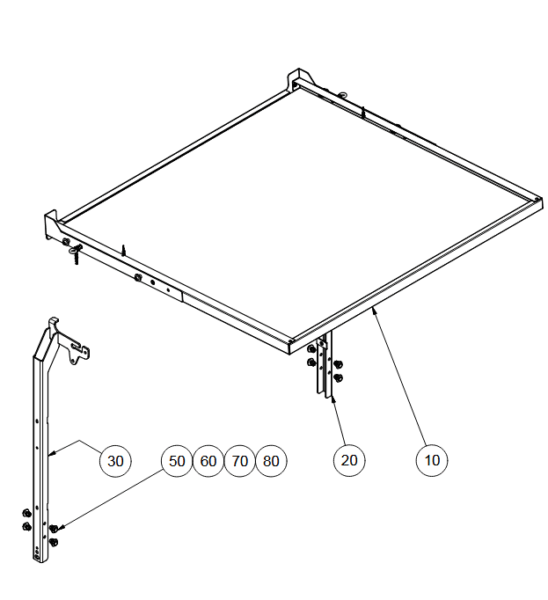 30
50
60
70
80
20
10