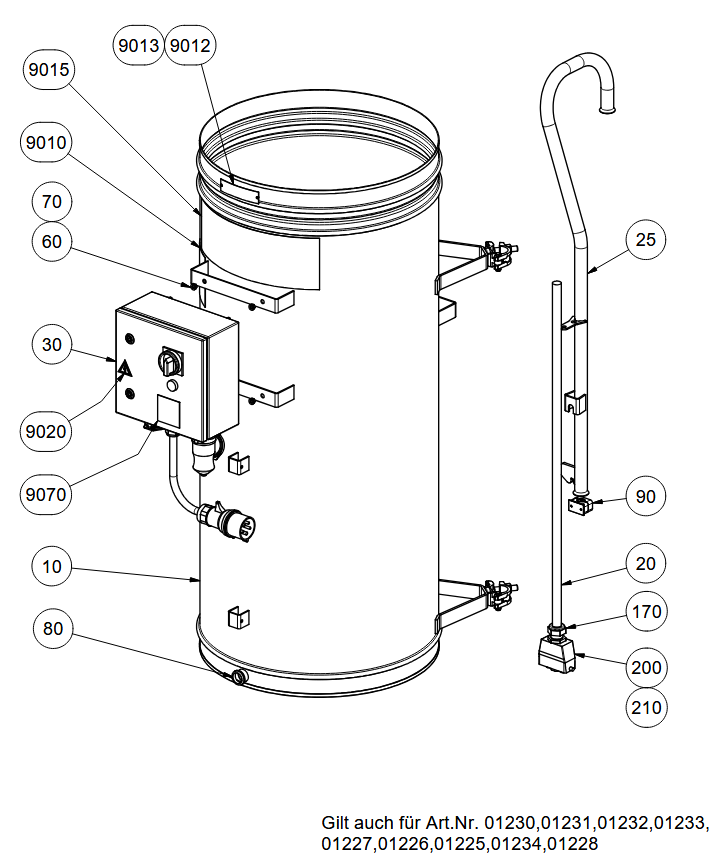 9013 9012
9015
9010
70
60
30
9020
9070
10
80
25
90
20
170
200
210

Gilt auch für Art.Nr. 01230,01231,01232,01233, 01227,01226,01225,01234,01228