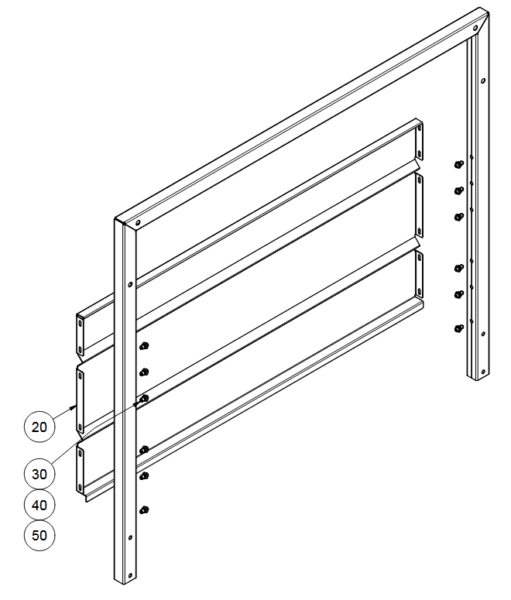 20
30
40
50