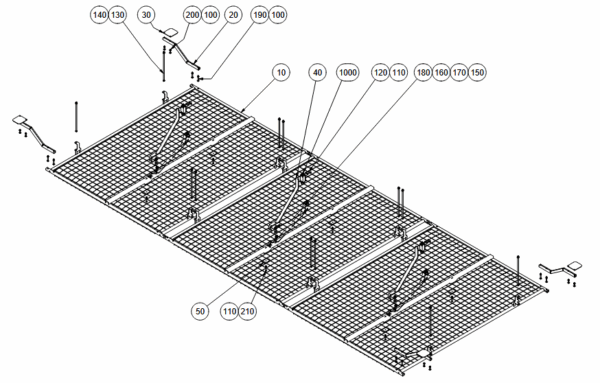 140 130
30
200 100
20
190 100
10
40
1000
120 110
180 160 170 150
50
110 210