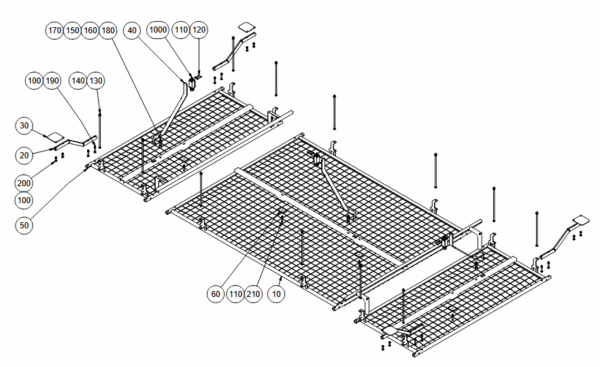 170 150 160 180 40 1000 110 120

100 190 140 130

30

20

200

100

50

60 110 210 10