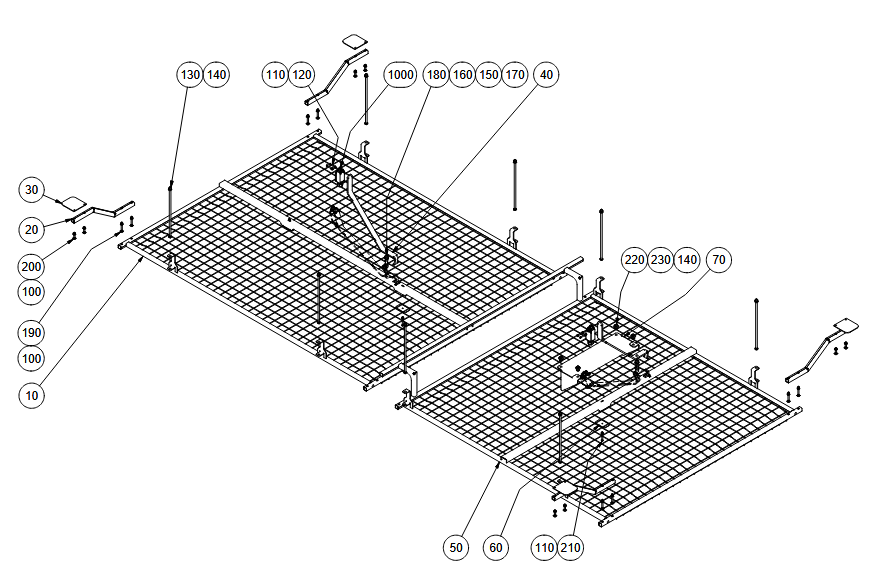 130 140
110 120
1000
180 160 150 170
40
30
20
200
100
190
100
10
220 230 140
70
50
60
110 210