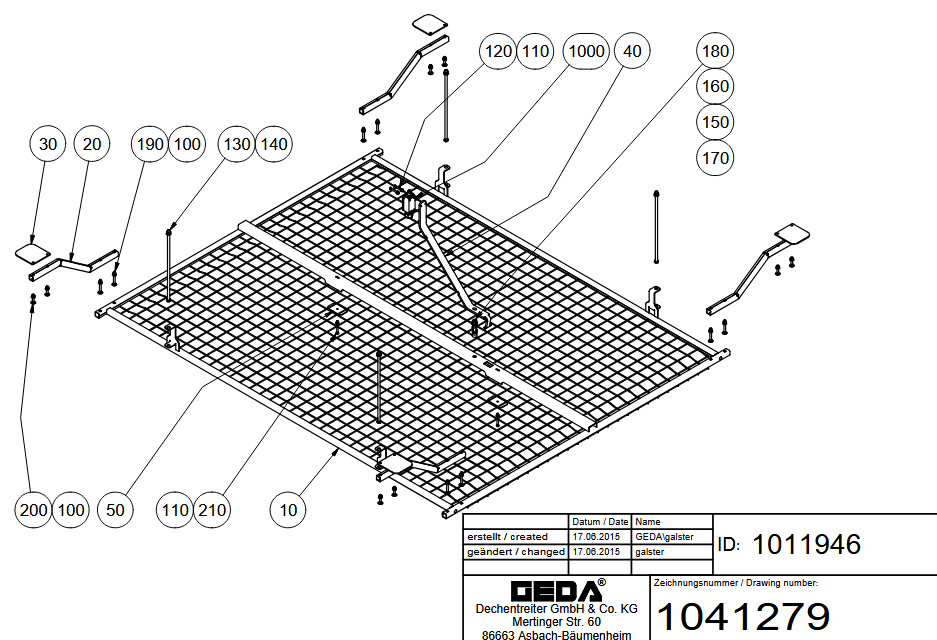 120 110 1000 40 180 160 150 170

30 20 190 100 130 140

200 100 50 110 210 10

| | Datum / Date | Name |
|---|---|---|
| erstellt / created | 17.06.2015 | GEDA\galster |
| geändert / changed | 17.06.2015 | galster |

ID: 1011946

GEDA®
Dechentreiter GmbH & Co. KG
Mertinger Str. 60
86663 Asbach-Bäumenheim

Zeichnungsnummer / Drawing number:
1041279