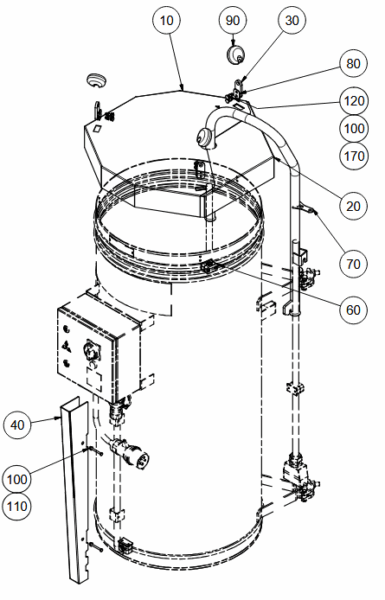 10
90
30
80
120
100
170
20
70
60
40
100
110