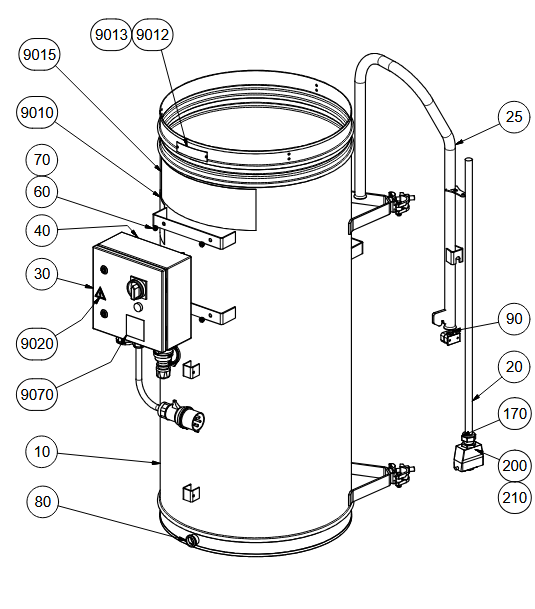 9013
9012
9015
9010
70
60
40
30
9020
9070
10
80
25
90
20
170
200
210