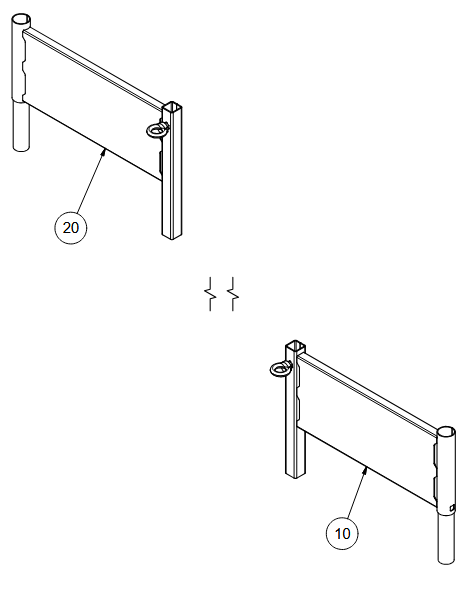 20

10