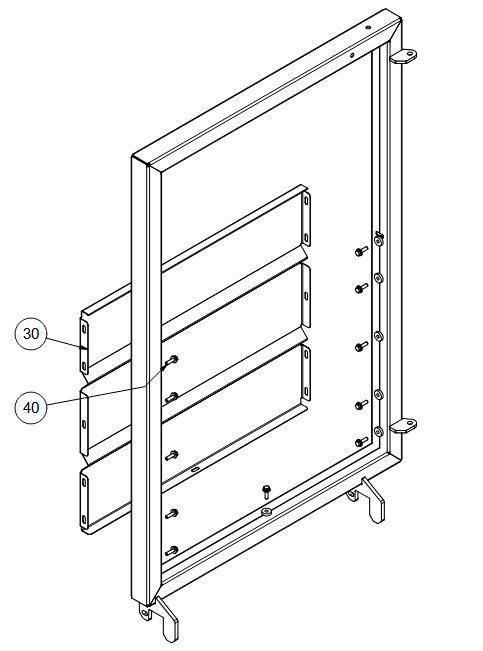 30

40