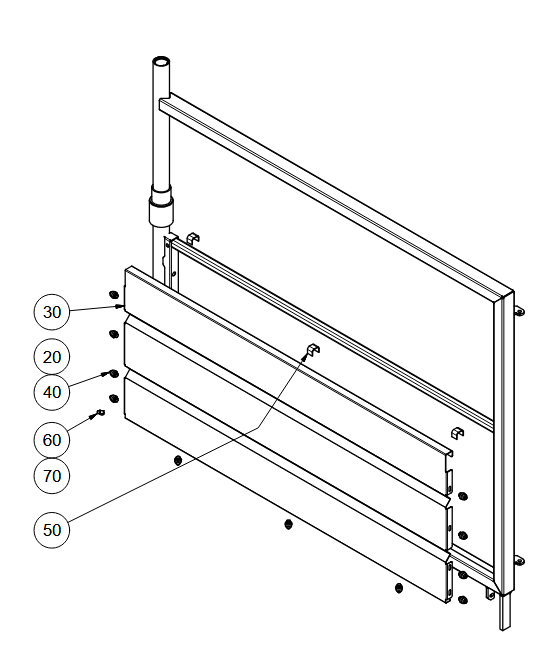 30
20
40
60
70
50