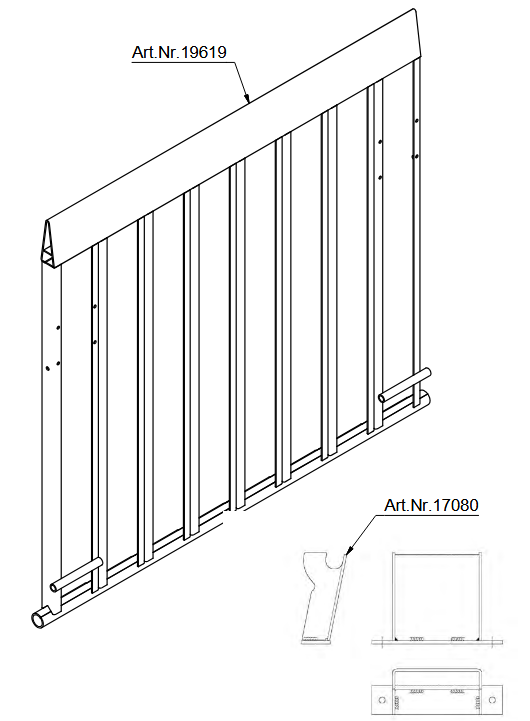 Art.Nr.19619

Art.Nr.17080