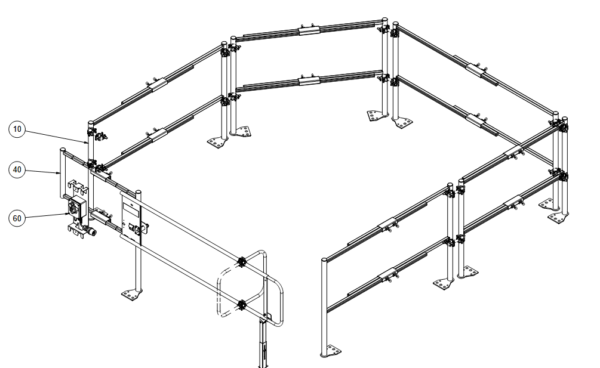 10
40
60