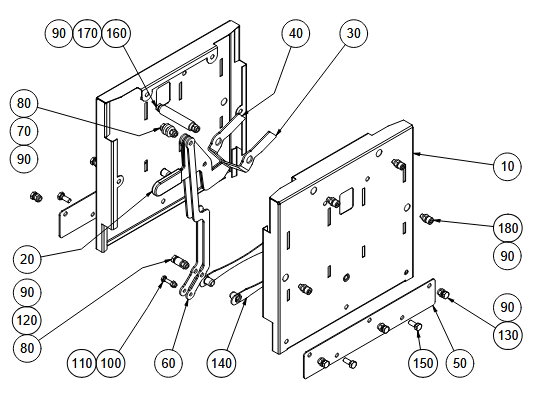 90 170 160

40

30

80

70

90

10

180

90

20

90

120

80

90

130

110 100

60

140

150

50