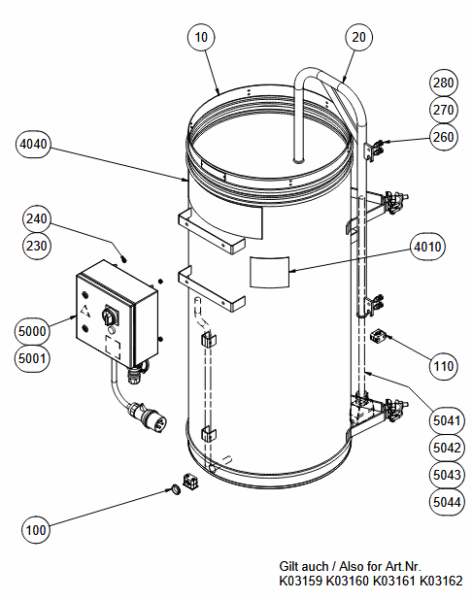 10
20
280
270
260
4040
240
230
4010
5000
5001
110
5041
5042
5043
5044
100

Gilt auch / Also for Art.Nr.
K03159 K03160 K03161 K03162