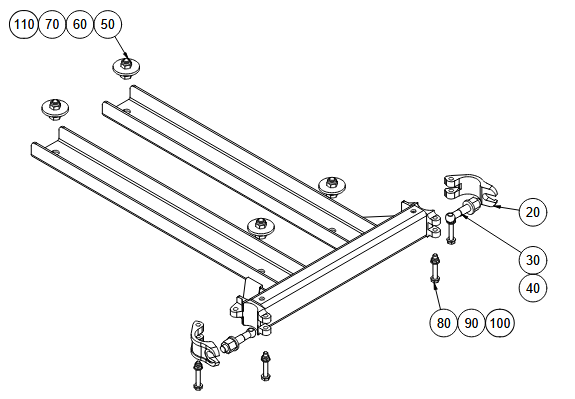 110 70 60 50

20

30

40

80 90 100