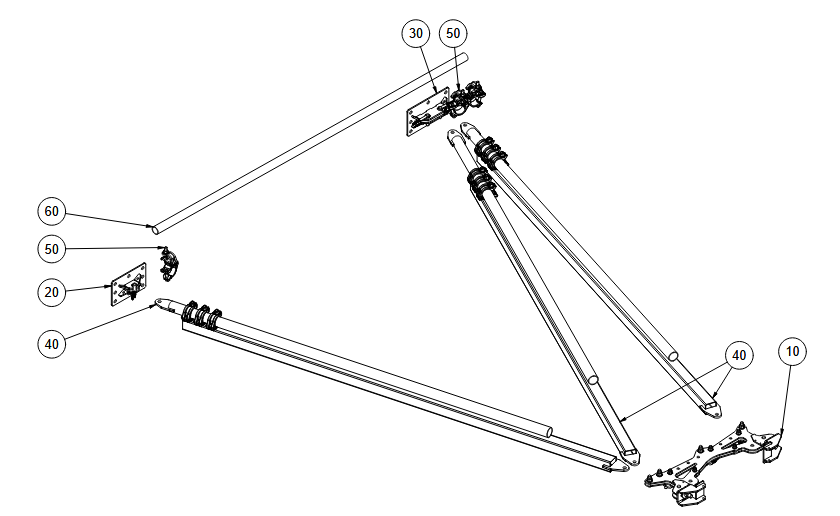 30
50
60
50
20
40
40
10