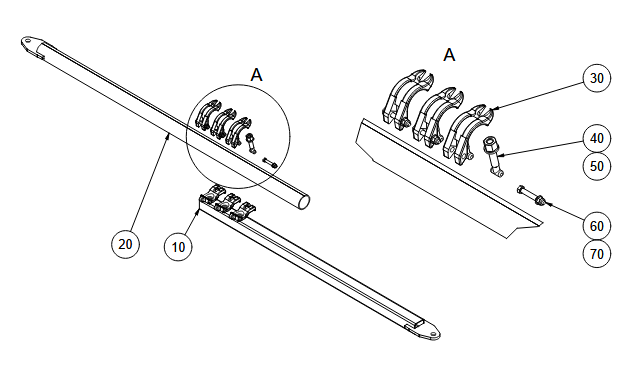 A

A

30

40

50

60

70

20

10