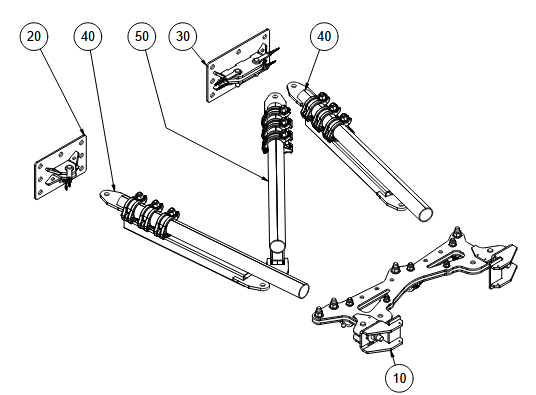 20
40
50
30
40
10