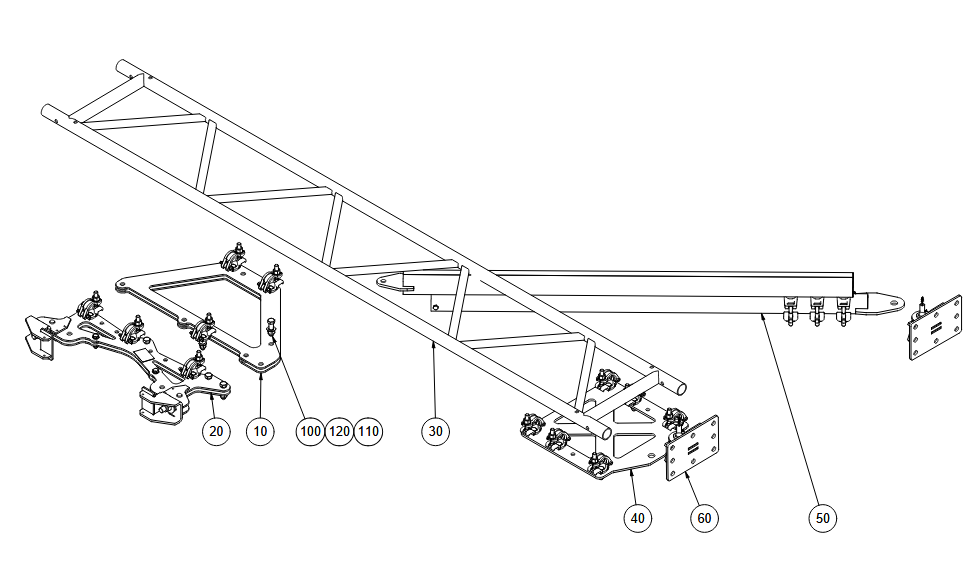 20
10
100
120
110
30
40
60
50