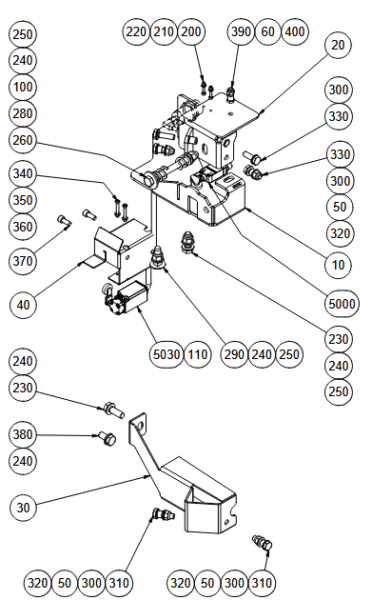 250
240
100
280
260
340
350
360
370
40

220 210 200
390 60 400
20
300
330
330
300
50
320
10
5000
230
240
250

5030 110
290 240 250

240
230
380
240
30

320 50 300 310
320 50 300 310