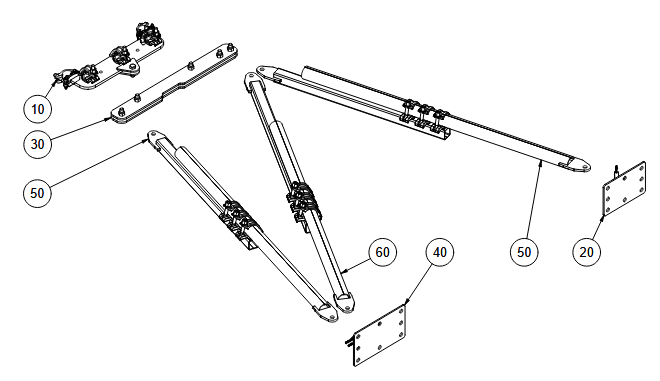 10

30

50

60

40

50

20