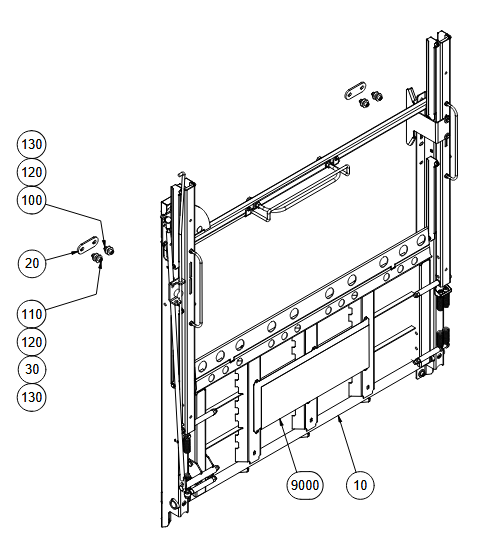 130
120
100
20
110
120
30
130
9000
10