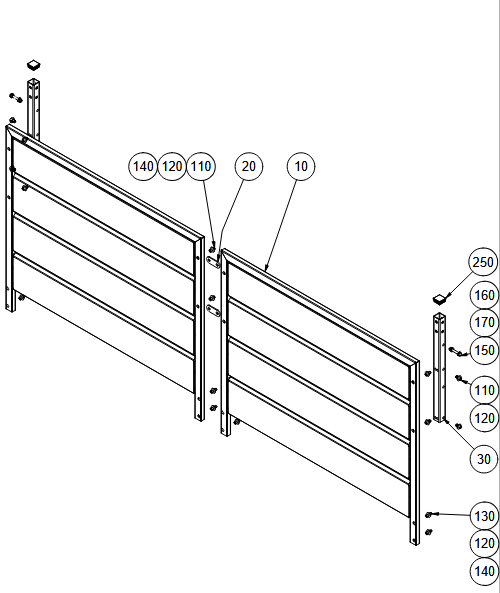 140 120 110 20 10

250
160
170
150
110
120
30

130
120
140