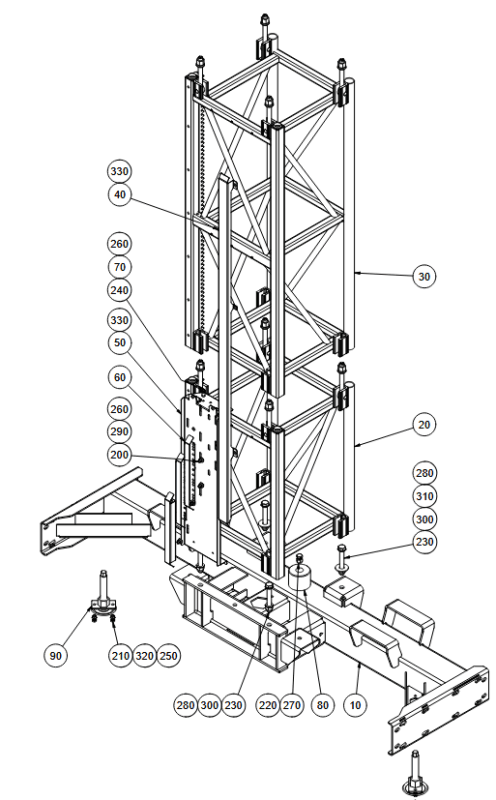 330
40
260
70
240
330
50
60
260
290
200
30
20
280
310
300
230
90
210 320 250
280 300 230
220 270
80
10