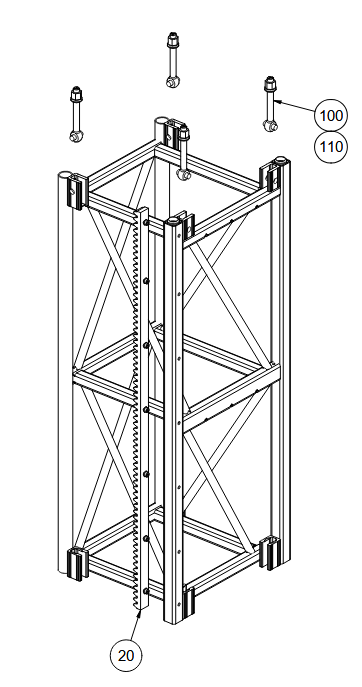 100
110
20