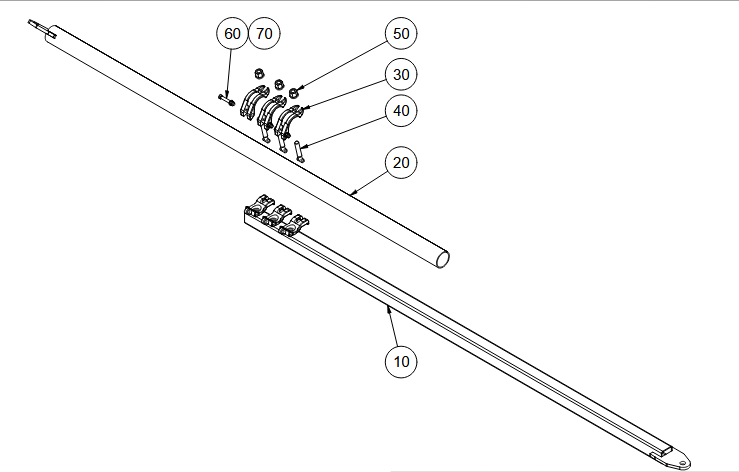 60
70
50
30
40
20
10